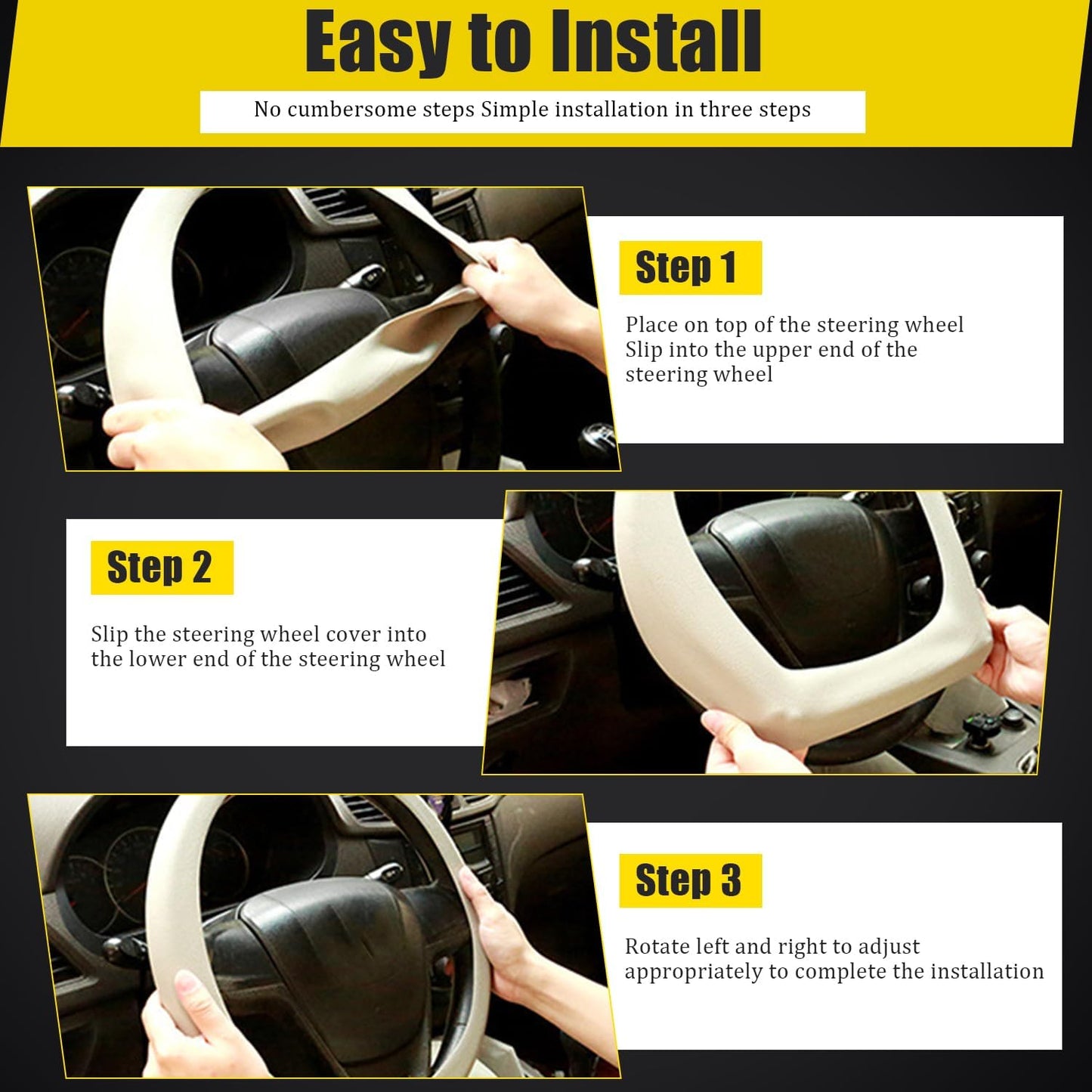 Easy to Install

No cumbersome steps Simple installation in three steps

Step 1

Place on top of the steering wheel
Slip into the upper end of the steering wheel

Step 2

Slip the steering wheel cover into the lower end of the steering wheel

Step 3

Rotate left and right to adjust appropriately to complete the installation