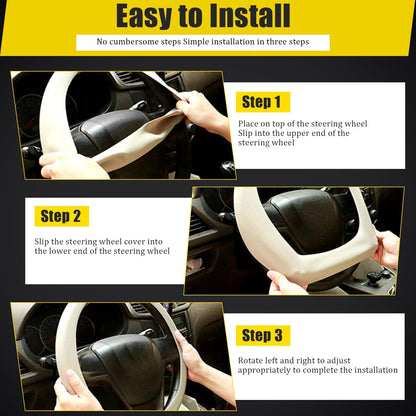 Easy to Install

No cumbersome steps Simple installation in three steps

Step 1

Place on top of the steering wheel Slip into the upper end of the steering wheel

Step 2

Slip the steering wheel cover into the lower end of the steering wheel

Step 3

Rotate left and right to adjust appropriately to complete the installation